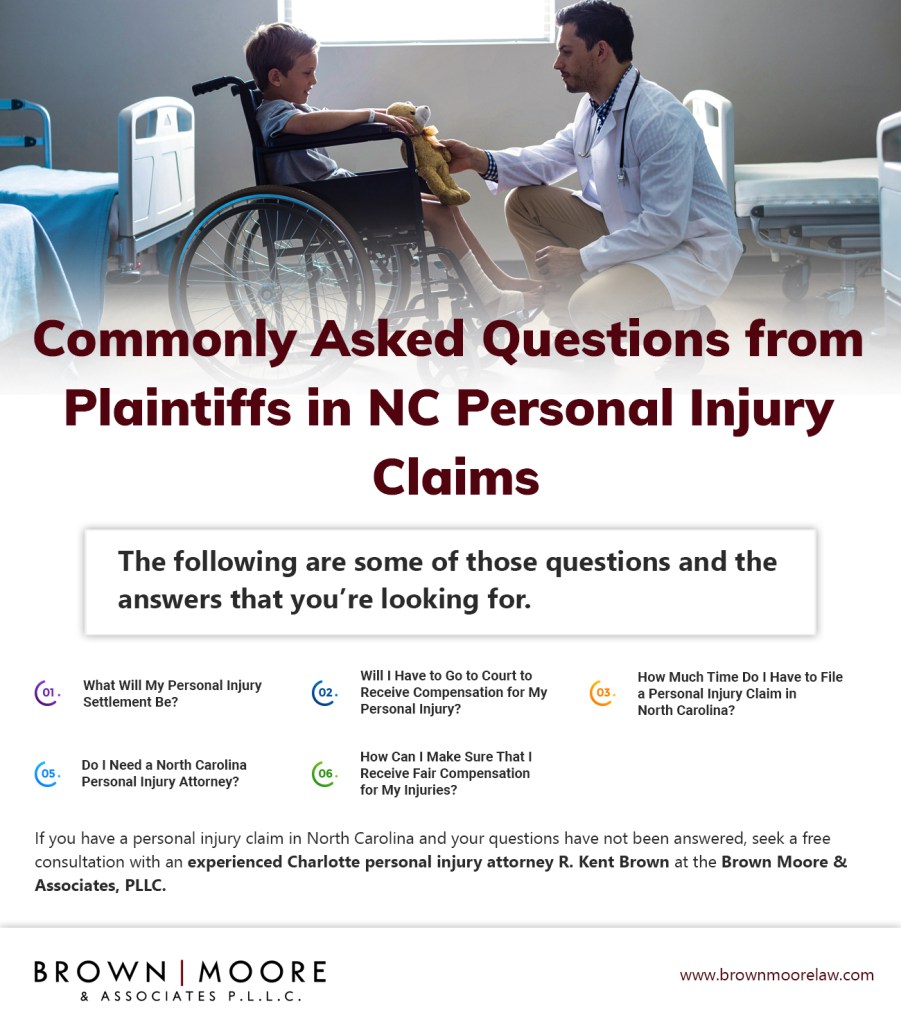 Commonly Asked Questions from Plaintiffs in NC Personal Injury Claims

The following are some of those questions and the answers that you're looking for.

01. What Will My Personal Injury Settlement Be?

02. Will I Have to Go to Court to Receive Compensation for My Personal Injury?

03. How Much Time Do I Have to File a Personal Injury Claim in North Carolina?

05. Do I Need a North Carolina Personal Injury Attorney?

06. How Can I Make Sure That I Receive Fair Compensation for My Injuries?

If you have a personal injury claim in North Carolina and your questions have not been answered, seek a free consultation with an experienced Charlotte personal injury attorney R. Kent Brown at the Brown Moore & Associates, PLLC.

BROWN | MOORE & ASSOCIATES P.L.L.C.

www.brownmoorelaw.com